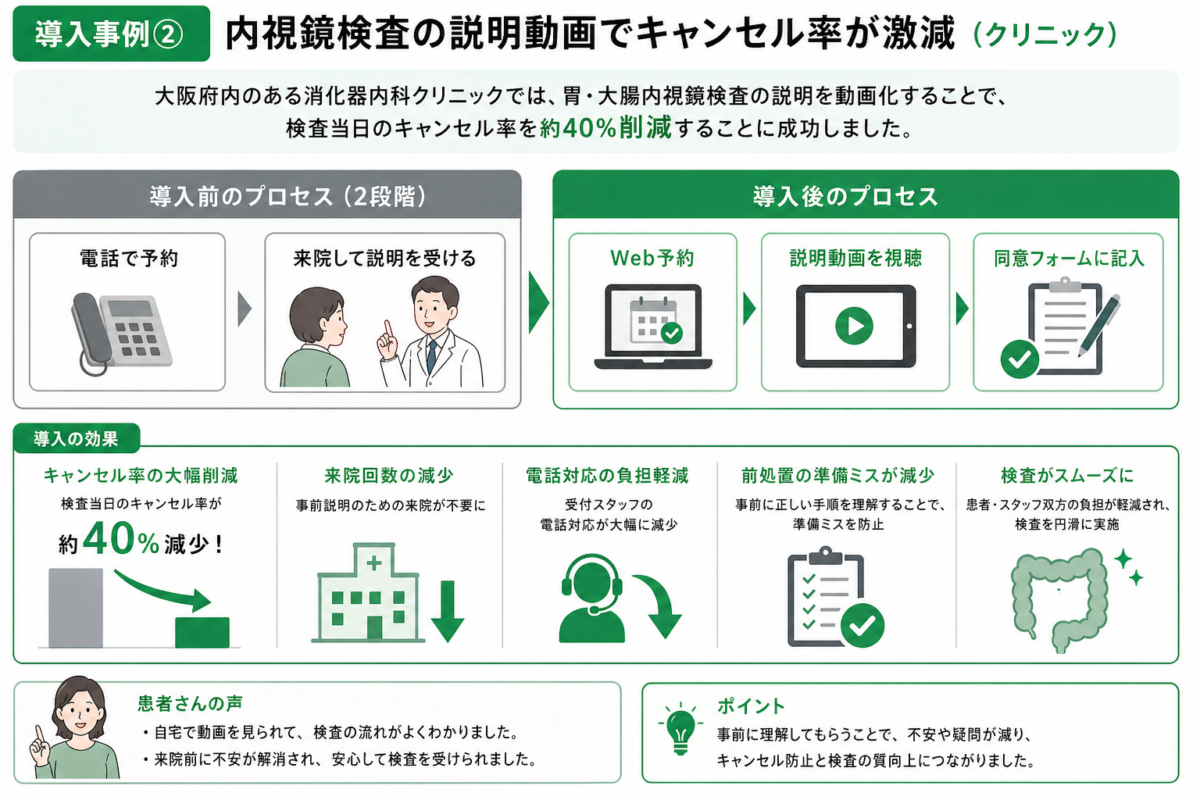 導入事例②　内視鏡検査の説明動画でキャンセル率が激減（クリニック）

大阪府内のある消化器内科クリニックでは、胃・大腸内視鏡検査の説明を動画化することで、検査当日のキャンセル率を約40%削減することに成功しました。

導入前のプロセス（2段階）

電話で予約

来院して説明を受ける

導入後のプロセス

Web予約

説明動画を視聴

同意フォームに記入

導入の効果

キャンセル率の大幅削減
検査当日のキャンセル率が
約40%減少！

来院回数の減少
事前説明のための来院が不要に

電話対応の負担軽減
受付スタッフの電話対応が大幅に減少

前処置の準備ミスが減少
事前に正しい手順を理解することで、準備ミスを防止

検査がスムーズに
患者・スタッフ双方の負担が軽減され、検査を円滑に実施

患者さんの声
・自宅で動画を見られて、検査の流れがよくわかりました。
・来院前に不安が解消され、安心して検査を受けられました。

ポイント
事前に理解してもらうことで、不安や疑問が減り、キャンセル防止と検査の質向上につながりました。